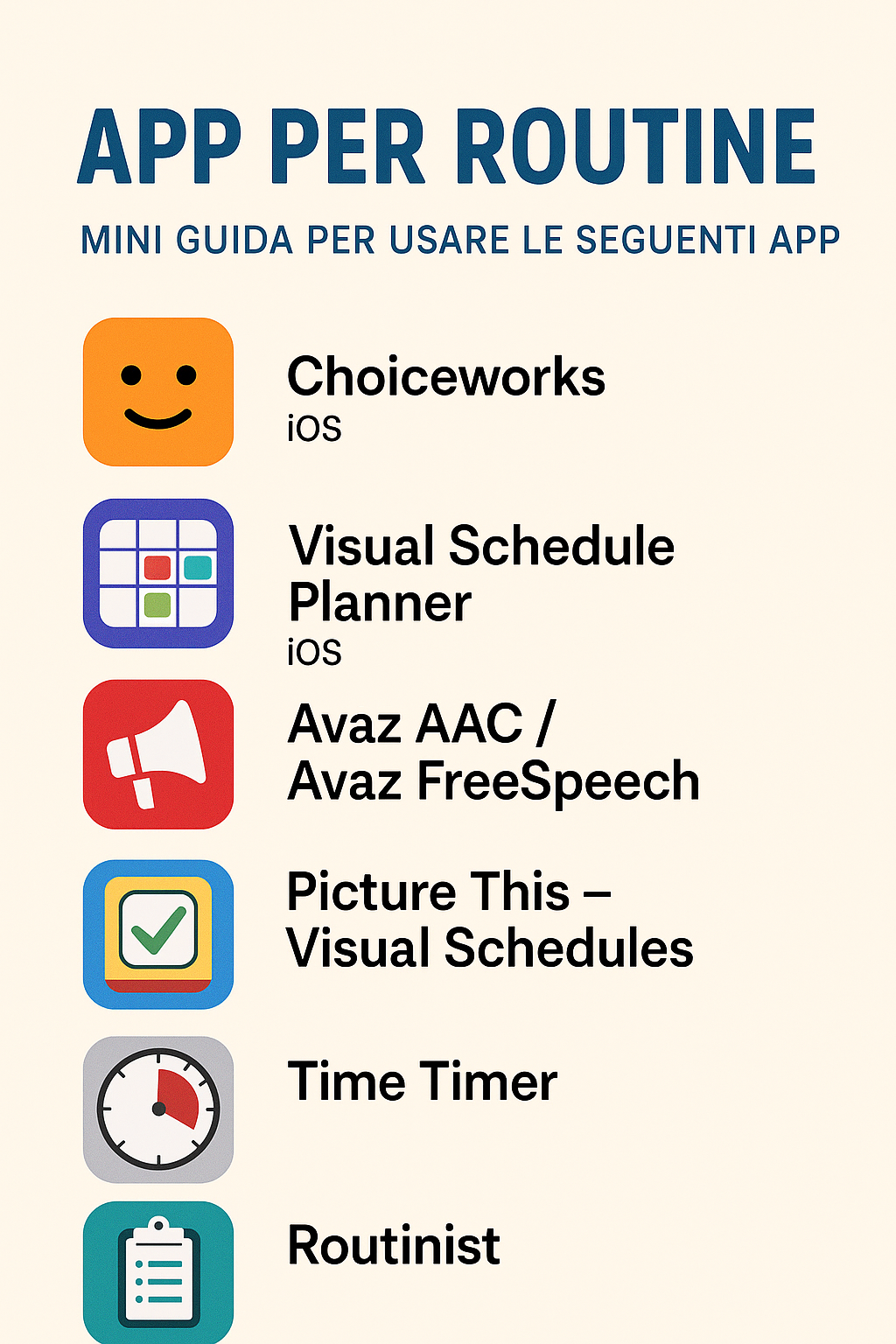 APP PER ROUTINE

MINI GUIDA PER USARE LE SEGUENTI APP

Choiceworks
iOS

Visual Schedule Planner
iOS

Avaz AAC /
Avaz FreeSpeech

Picture This –
Visual Schedules

Time Timer

Routinist